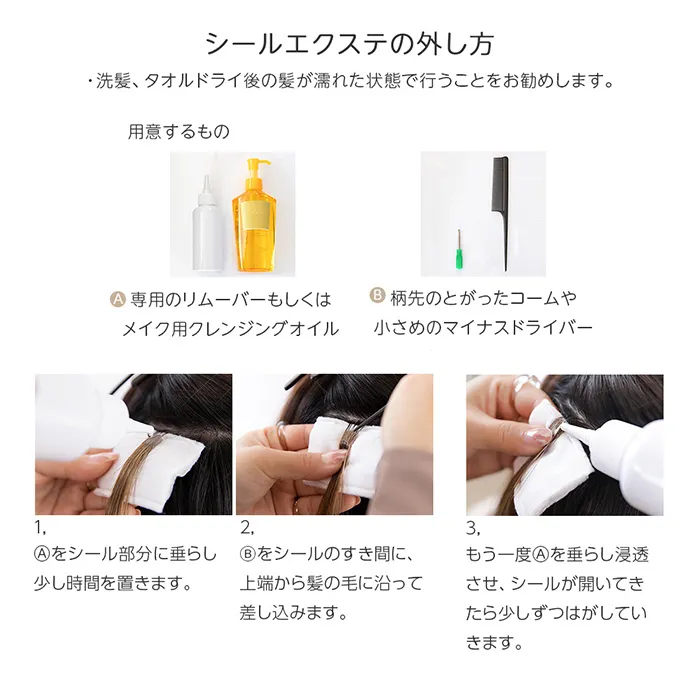 シールエクステの外し方

・洗髪、タオルドライ後の髪が濡れた状態で行うことをお勧めします。

用意するもの

A 専用のリムーバーもしくはメイク用クレンジングオイル

B 柄先のとがったコームや小さめのマイナスドライバー

1,
Ⓐをシール部分に垂らし少し時間を置きます。

2,
Ⓑをシールのすき間に、上端から髪の毛に沿って差し込みます。

3,
もう一度Ⓐを垂らし浸透させ、シールが開いてきたら少しずつはがしていきます。